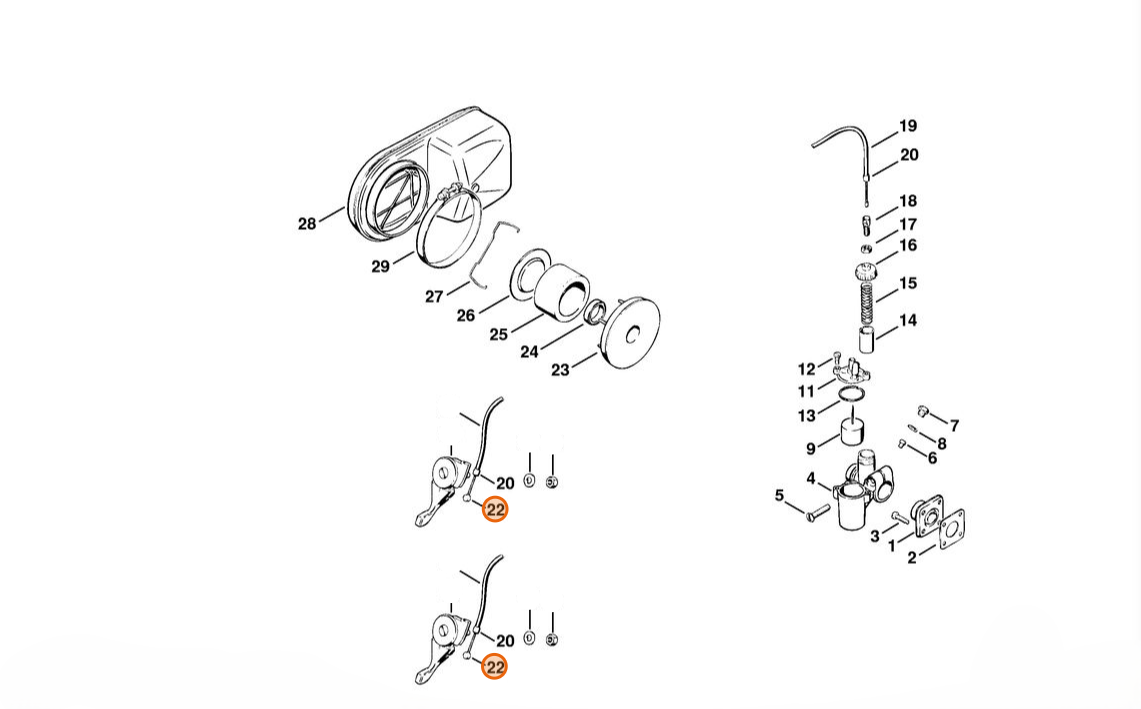 28
29
27
26
25
24
23
20
22
20
22
19
20
18
17
16
15
14
12
11
13
9
7
8
6
4
5
3
1
2